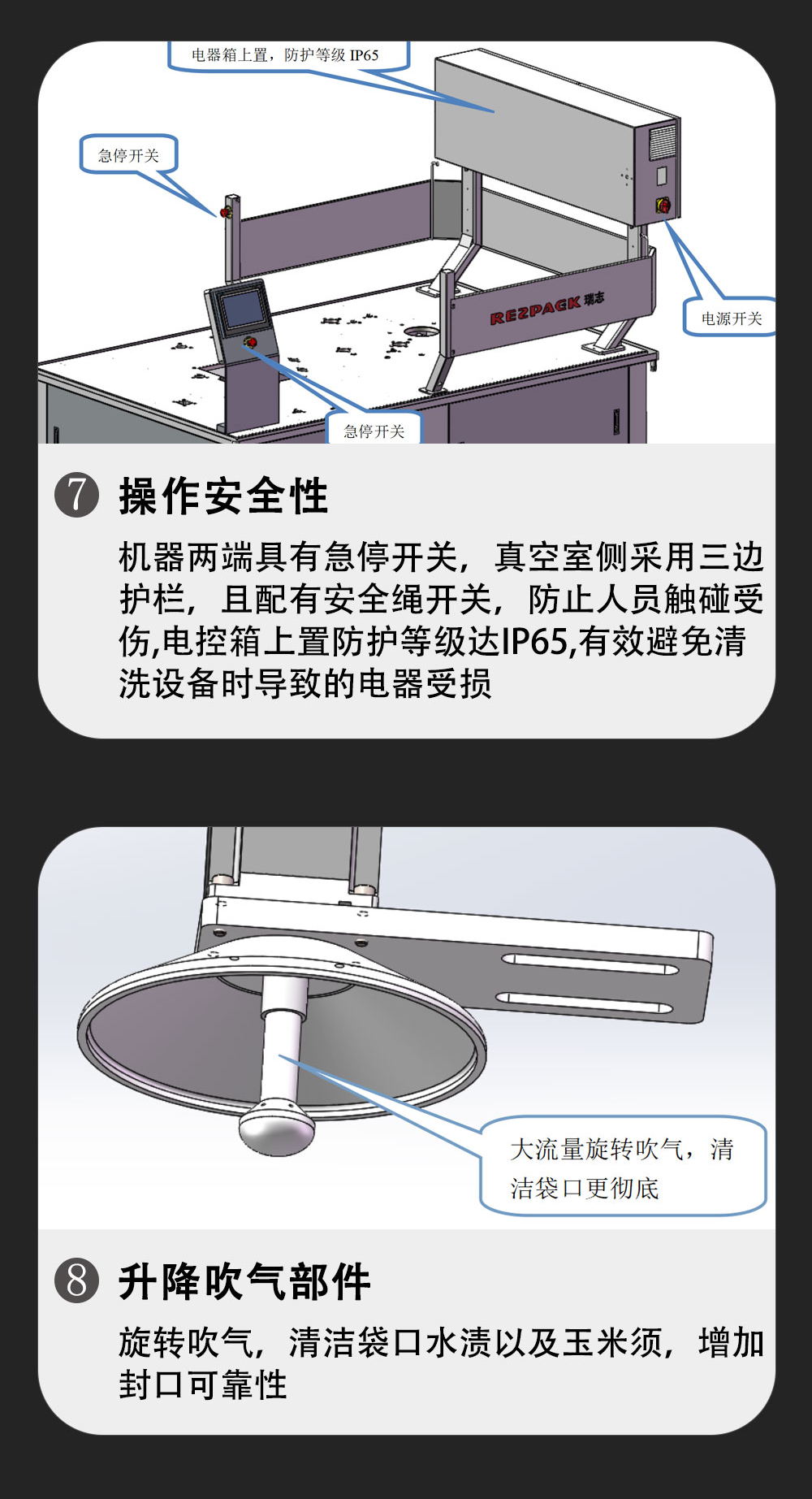 电器箱上置，防护等级 IP65

急停开关

REZPACK 瑞志

电源开关

急停开关

7 操作安全性

机器两端具有急停开关，真空室侧采用三边护栏，且配有安全绳开关，防止人员触碰受伤,电控箱上置防护等级达IP65,有效避免清洗设备时导致的电器受损

大流量旋转吹气，清洁袋口更彻底

8 升降吹气部件

旋转吹气，清洁袋口水渍以及玉米须，增加封口可靠性